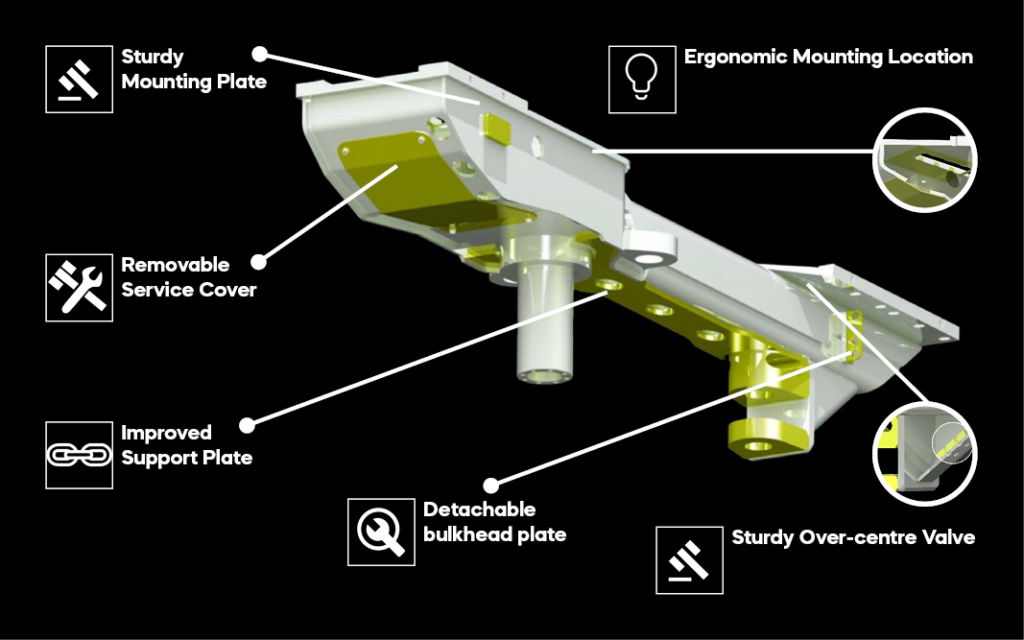 Sturdy Mounting Plate

Ergonomic Mounting Location

Removable Service Cover

Improved Support Plate

Detachable bulkhead plate

Sturdy Over-centre Valve