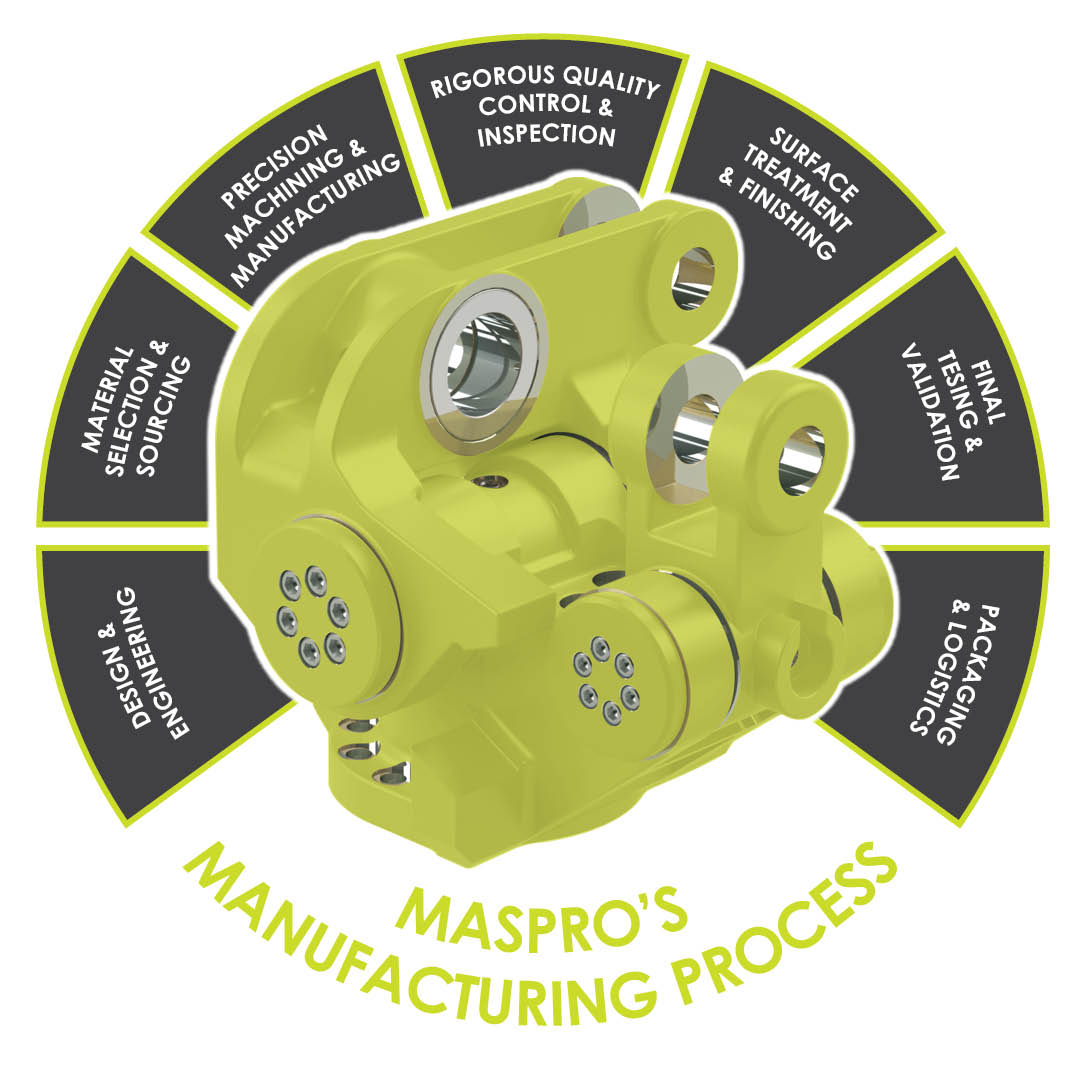 DESIGN & ENGINEERING

MATERIAL SELECTION & SOURCING

PRECISION MACHINING & MANUFACTURING

RIGOROUS QUALITY CONTROL & INSPECTION

SURFACE TREATMENT & FINISHING

FINAL TESING & VALIDATION

PACKAGING & LOGISTICS

MASPRO'S MANUFACTURING PROCESS